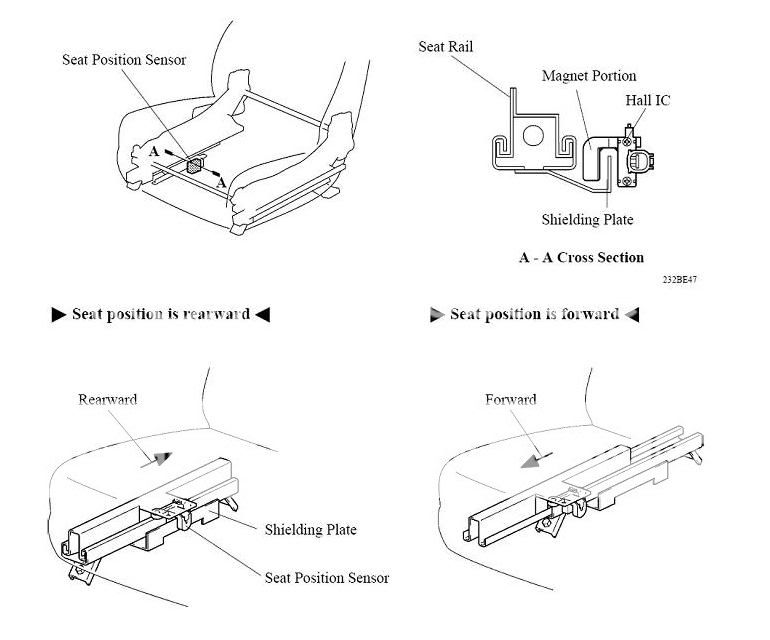 Seat Position Sensor

A

A

Seat Rail

Magnet Portion

Hall IC

Shielding Plate

A - A Cross Section

232BE47

▶ Seat position is rearward ◀

▶ Seat position is forward ◀

Rearward

Shielding Plate

Seat Position Sensor

Forward