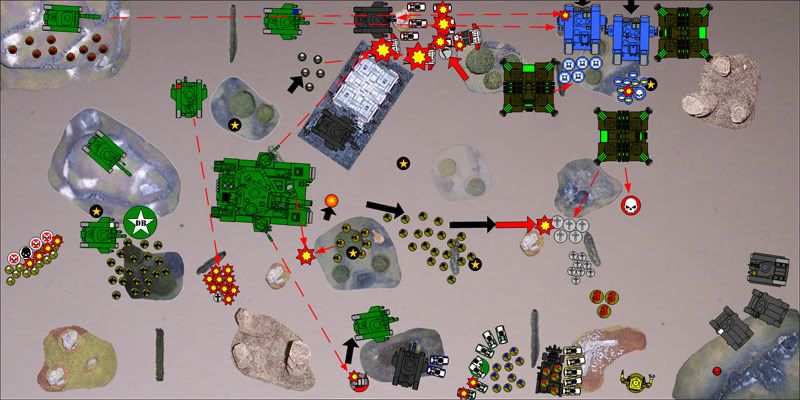 DR