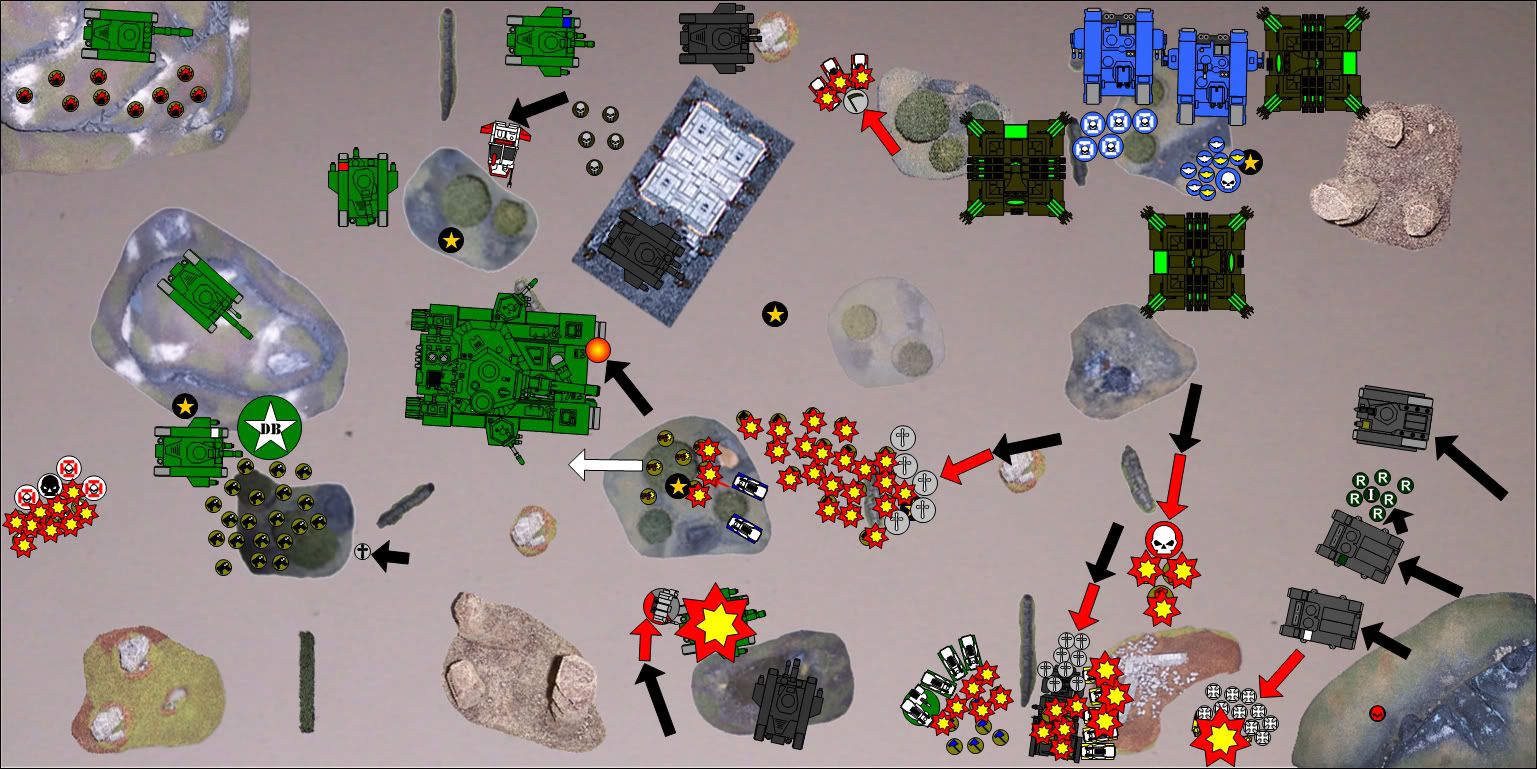 DB

R R R R I R R