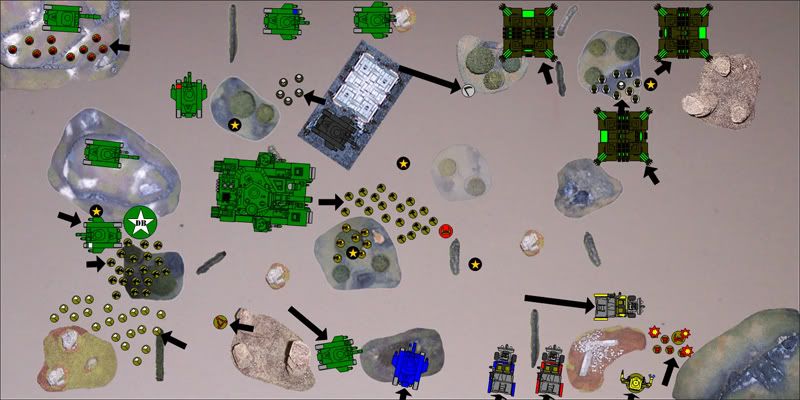 DR