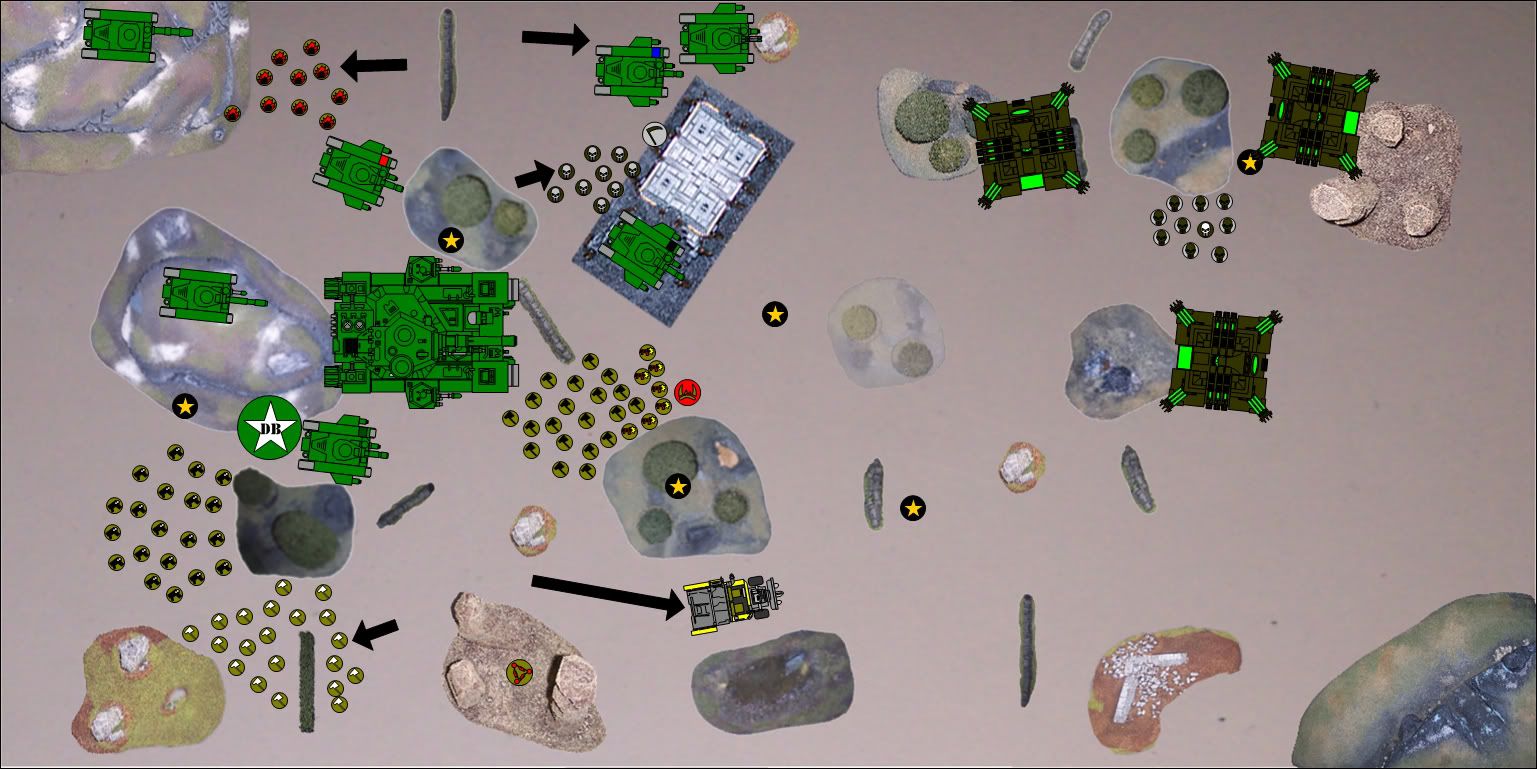 DB