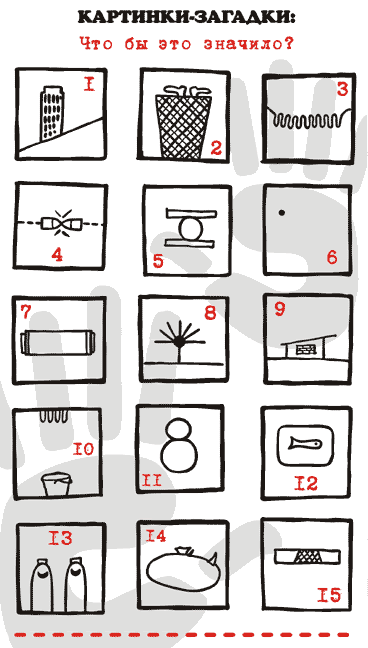 КАРТИНКИ-ЗАГАДКИ:
Что бы это значило?

I

2

3

4

5

6

7

8

9

I0

II

I2

I3

I4

I5